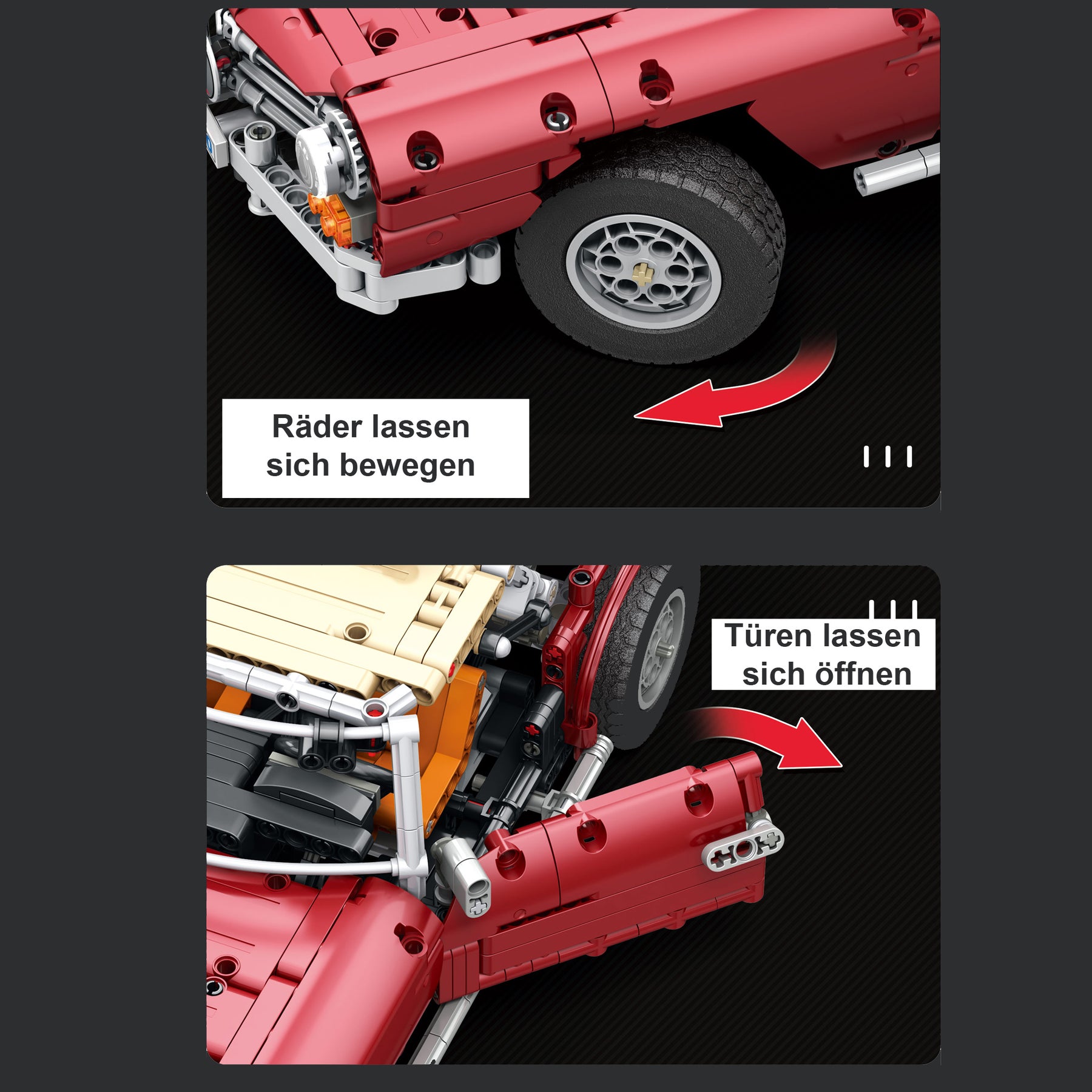 Räder lassen sich bewegen

Türen lassen sich öffnen