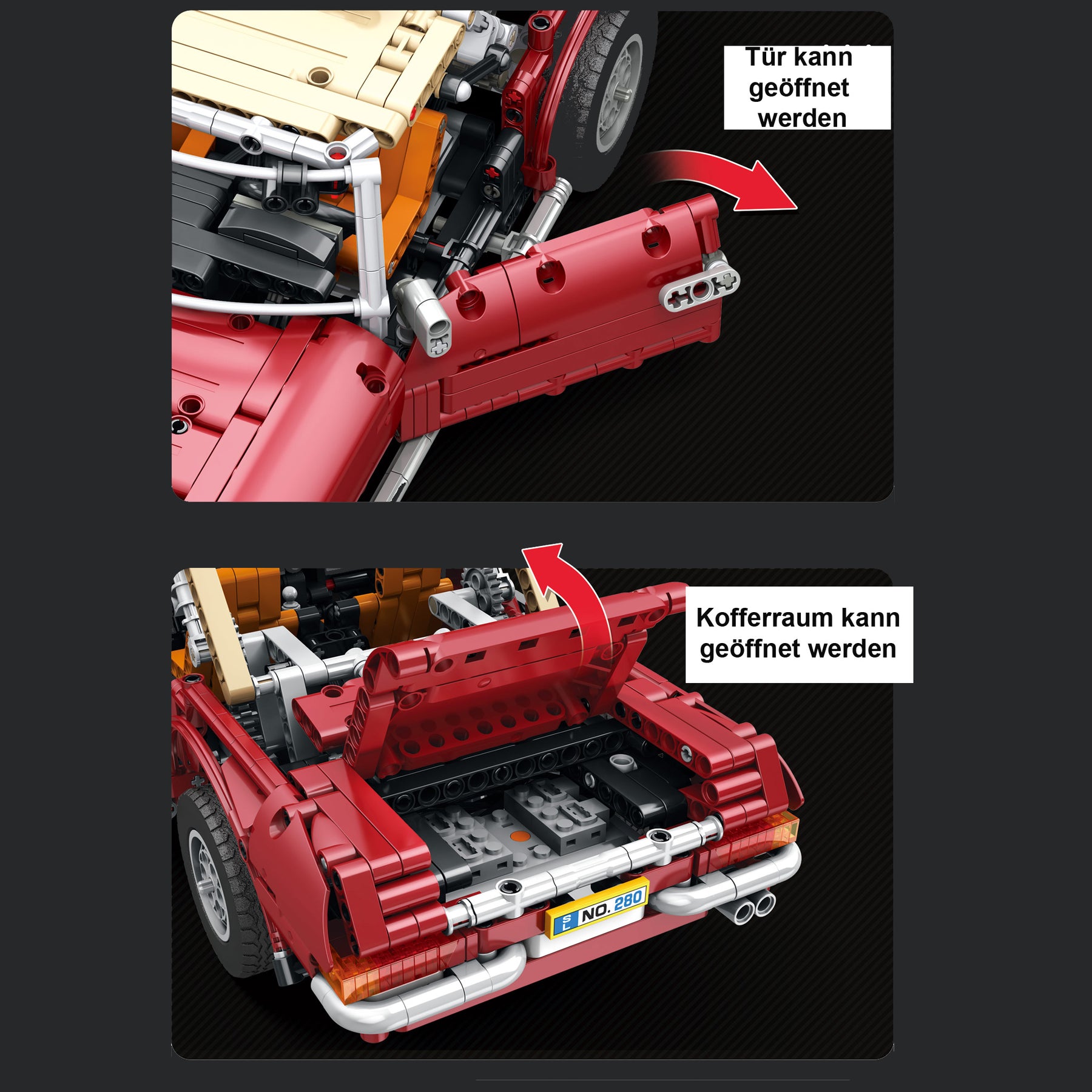 Tür kann geöffnet werden

Kofferraum kann geöffnet werden

S L NO. 280