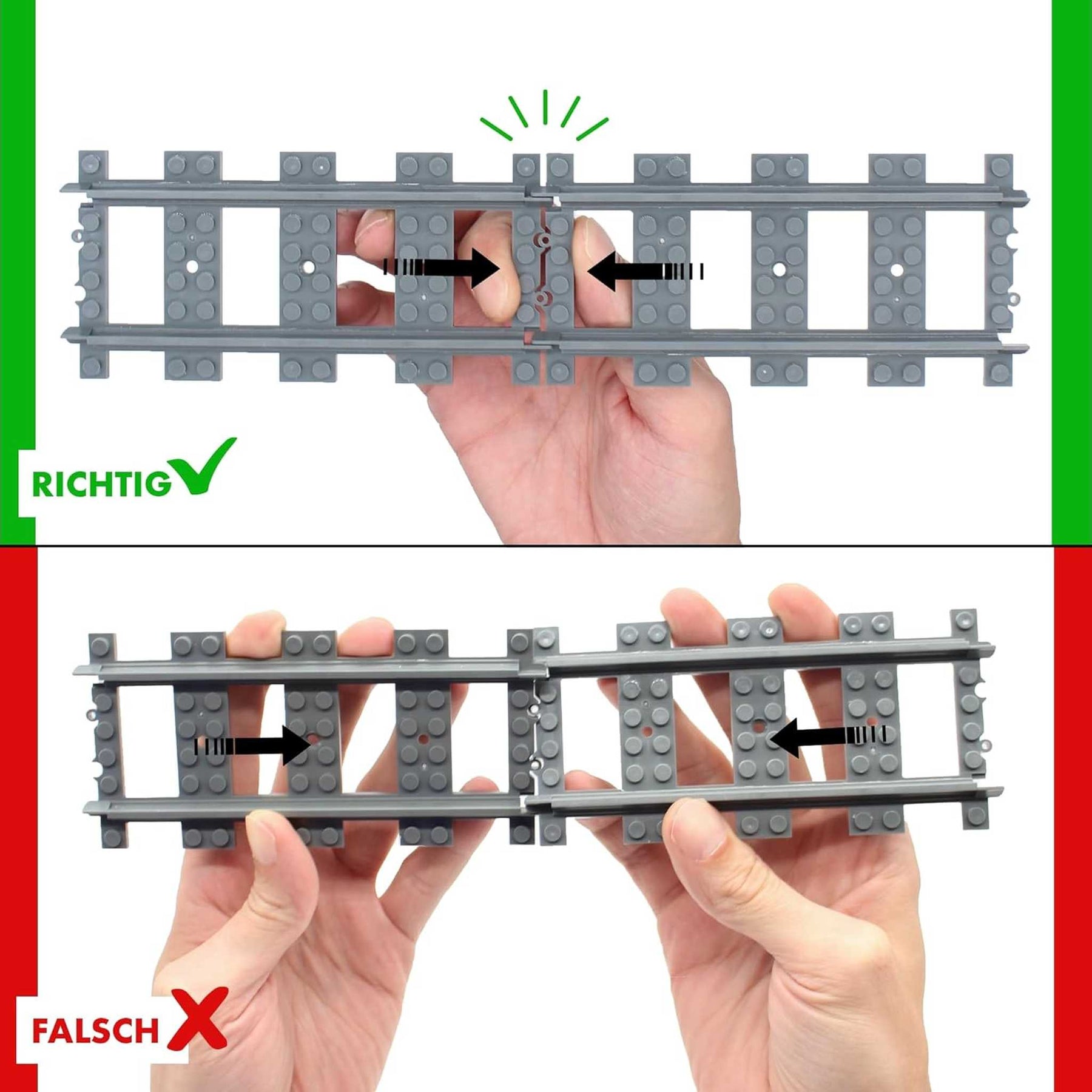 RICHTIG

FALSCH