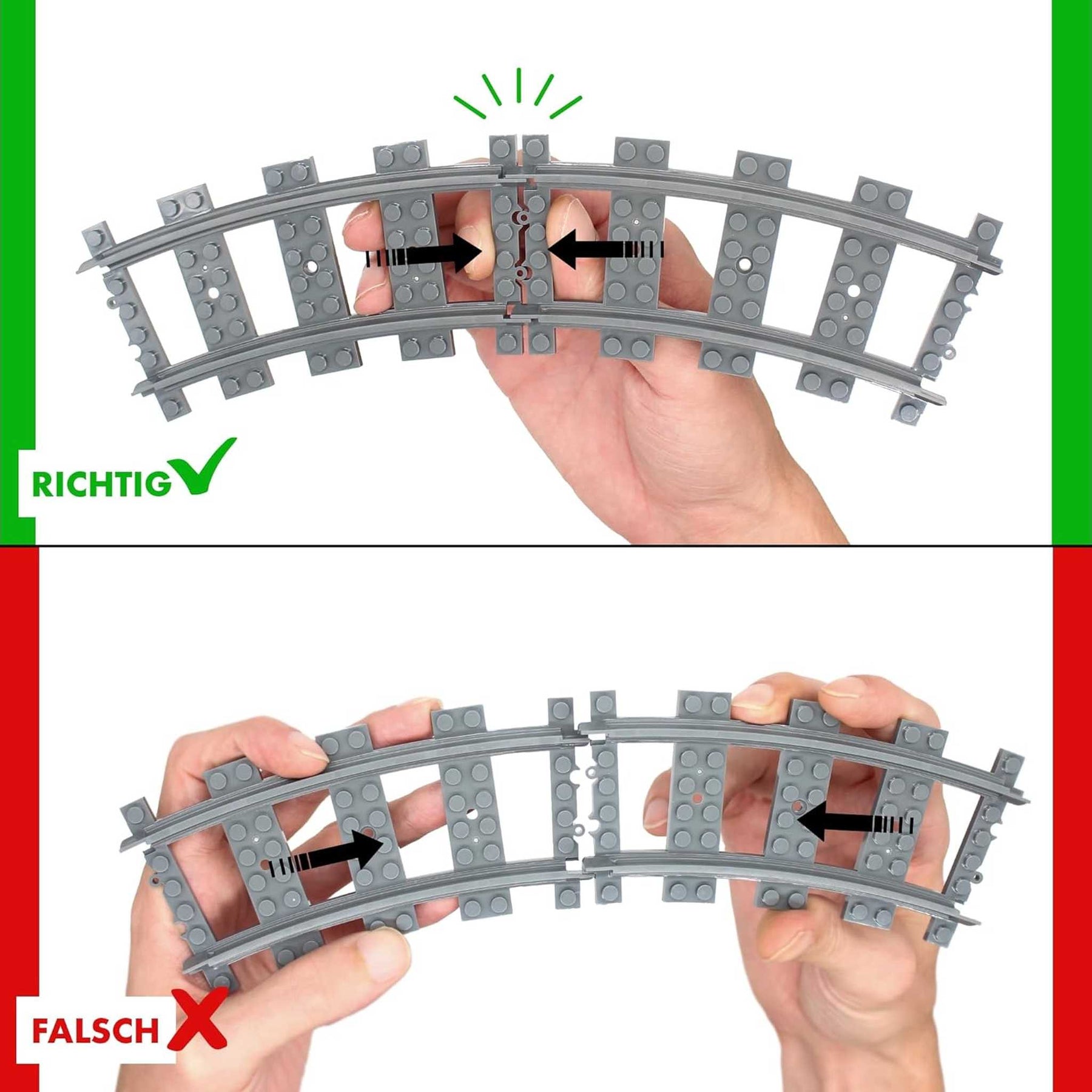 RICHTIG

FALSCH